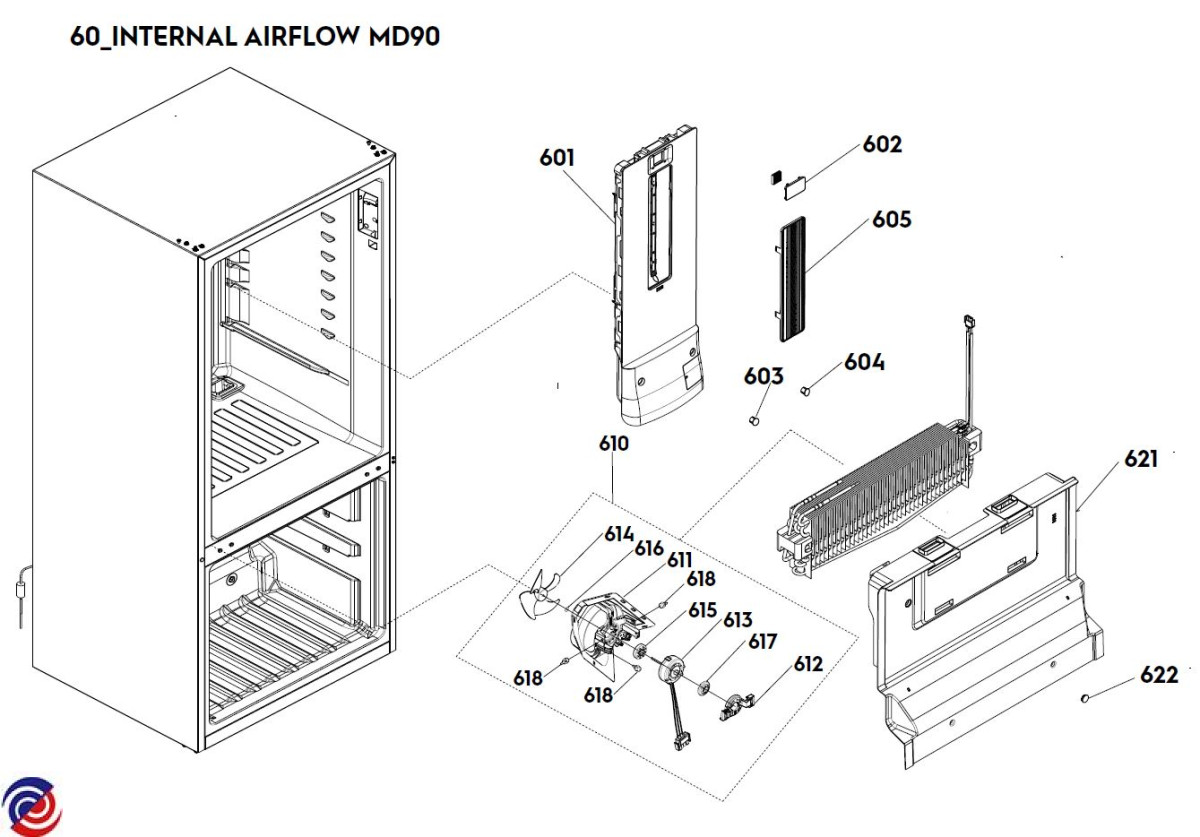 60_INTERNAL AIRFLOW MD90

601
602
605
603
604
610
621
614
616
611
618
615
613
617
612
618
618
622